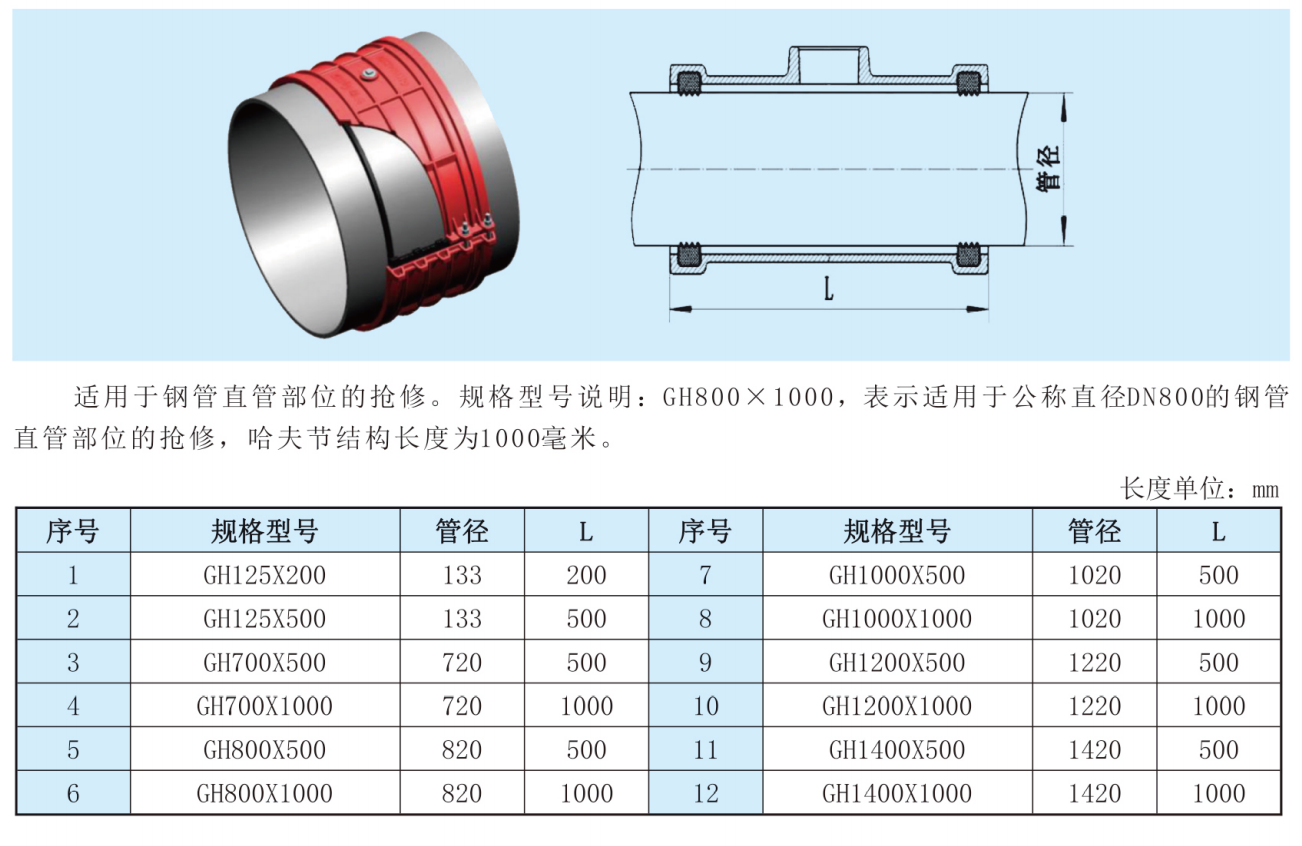 管径

L

适用于钢管直管部位的抢修。规格型号说明：GH800×1000，表示适用于公称直径DN800的钢管直管部位的抢修，哈夫节结构长度为1000毫米。

长度单位：mm

| 序号 | 规格型号 | 管径 | L | 序号 | 规格型号 | 管径 | L |
|---|---|---|---|---|---|---|---|
| 1 | GH125X200 | 133 | 200 | 7 | GH1000X500 | 1020 | 500 |
| 2 | GH125X500 | 133 | 500 | 8 | GH1000X1000 | 1020 | 1000 |
| 3 | GH700X500 | 720 | 500 | 9 | GH1200X500 | 1220 | 500 |
| 4 | GH700X1000 | 720 | 1000 | 10 | GH1200X1000 | 1220 | 1000 |
| 5 | GH800X500 | 820 | 500 | 11 | GH1400X500 | 1420 | 500 |
| 6 | GH800X1000 | 820 | 1000 | 12 | GH1400X1000 | 1420 | 1000 |